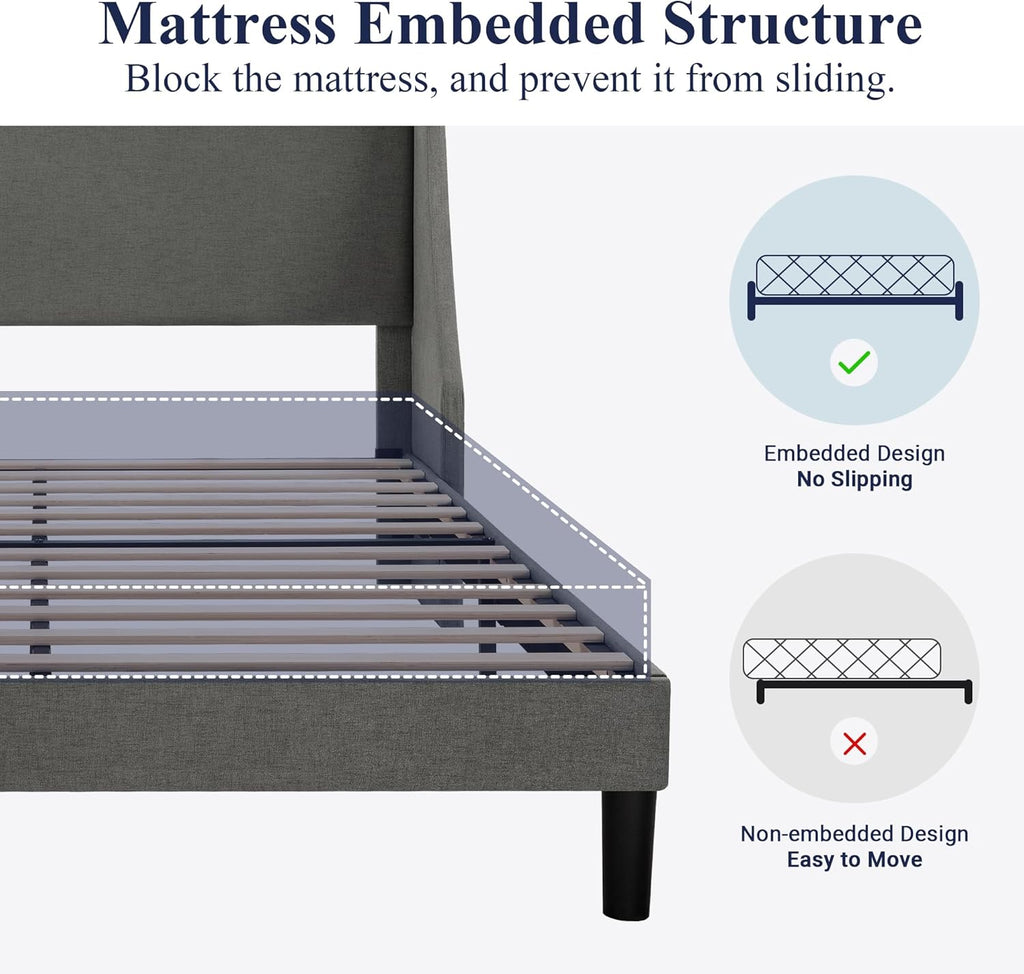 Mattress Embedded Structure
Block the mattress, and prevent it from sliding.

Embedded Design
No Slipping

Non-embedded Design
Easy to Move