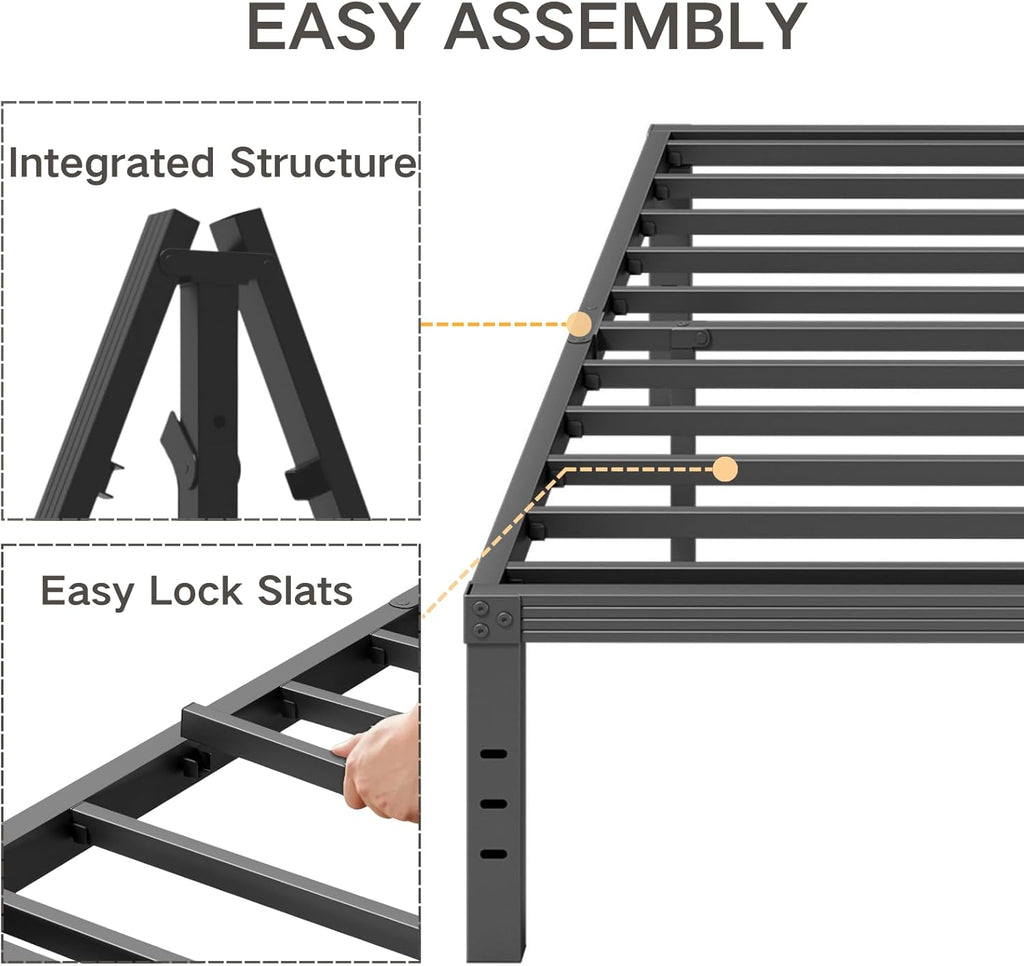 EASY ASSEMBLY

Integrated Structure

Easy Lock Slats